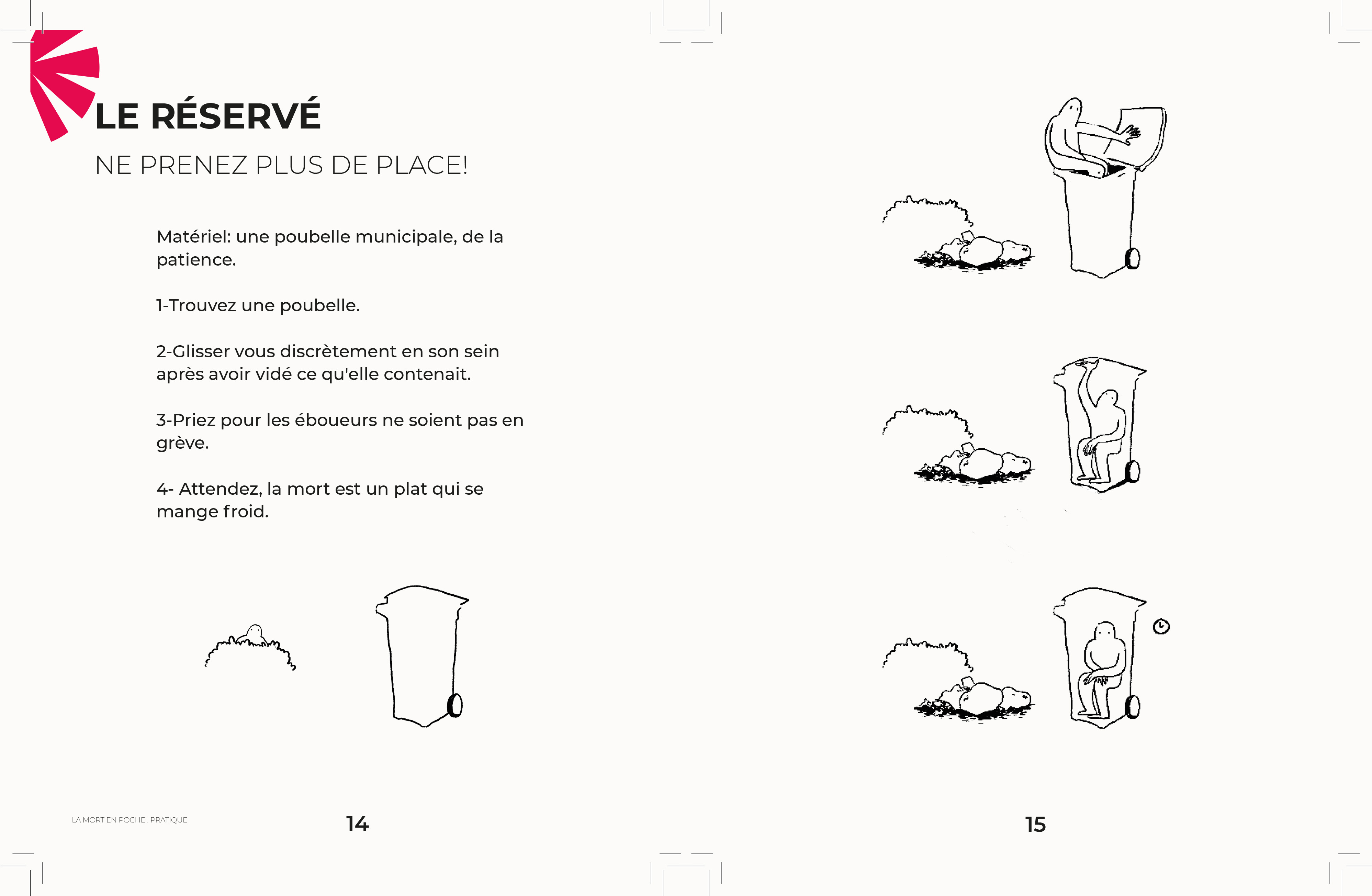 LE RÉSERVÉ

NE PRENEZ PLUS DE PLACE!

Matériel: une poubelle municipale, de la patience.

1-Trouvez une poubelle.

2-Glisser vous discrètement en son sein après avoir vidé ce qu'elle contenait.

3-Priez pour les éboueurs ne soient pas en grève.

4- Attendez, la mort est un plat qui se mange froid.

LA MORT EN POCHE : PRATIQUE

14

15